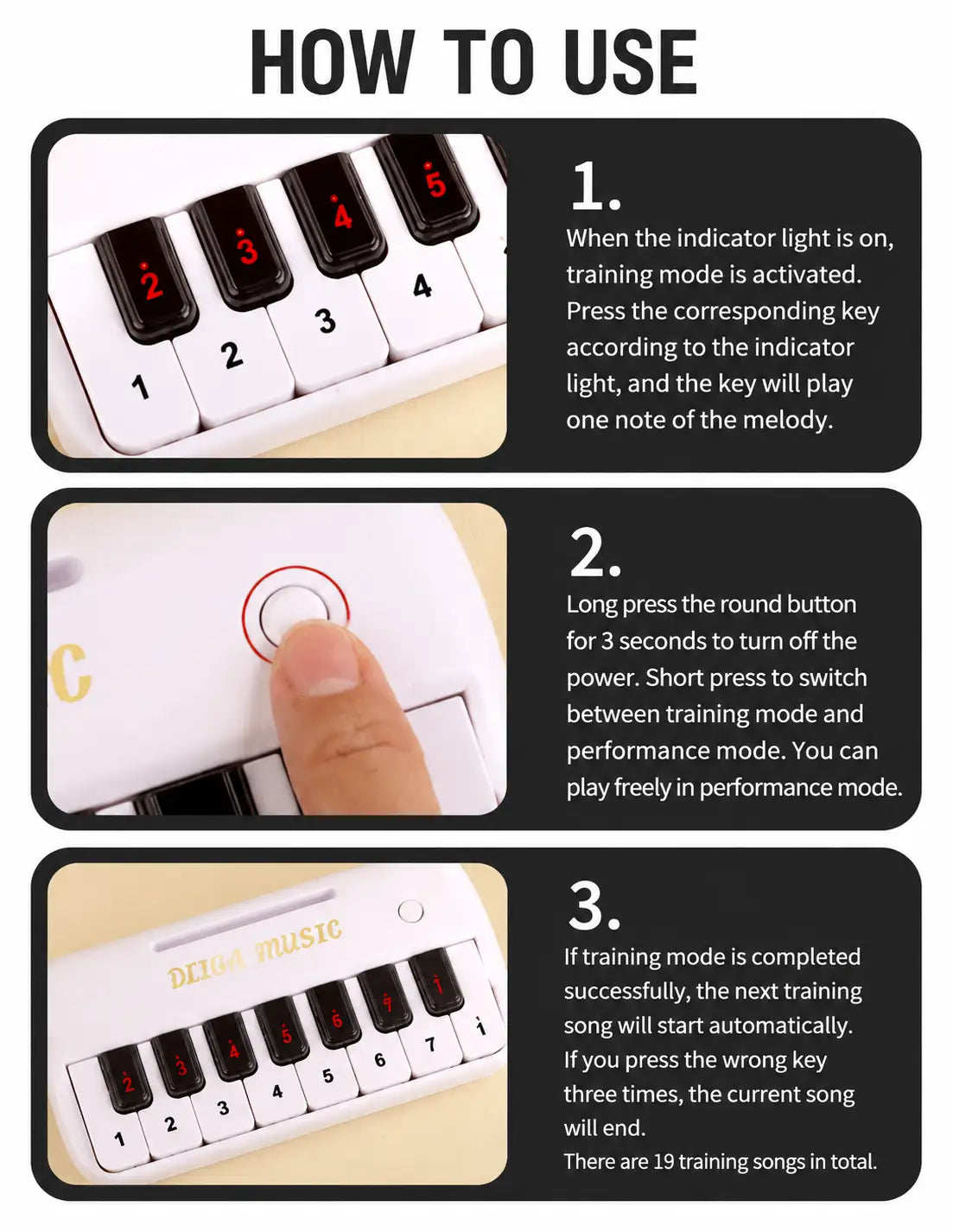 HOW TO USE

2 3 4 5
1 2 3 4

1.
When the indicator light is on, training mode is activated. Press the corresponding key according to the indicator light, and the key will play one note of the melody.

C

2.
Long press the round button for 3 seconds to turn off the power. Short press to switch between training mode and performance mode. You can play freely in performance mode.

DLIGA MUSIC
2 3 4 5 6 7 1
1 2 3 4 5 6 7 1

3.
If training mode is completed successfully, the next training song will start automatically. If you press the wrong key three times, the current song will end.
There are 19 training songs in total.